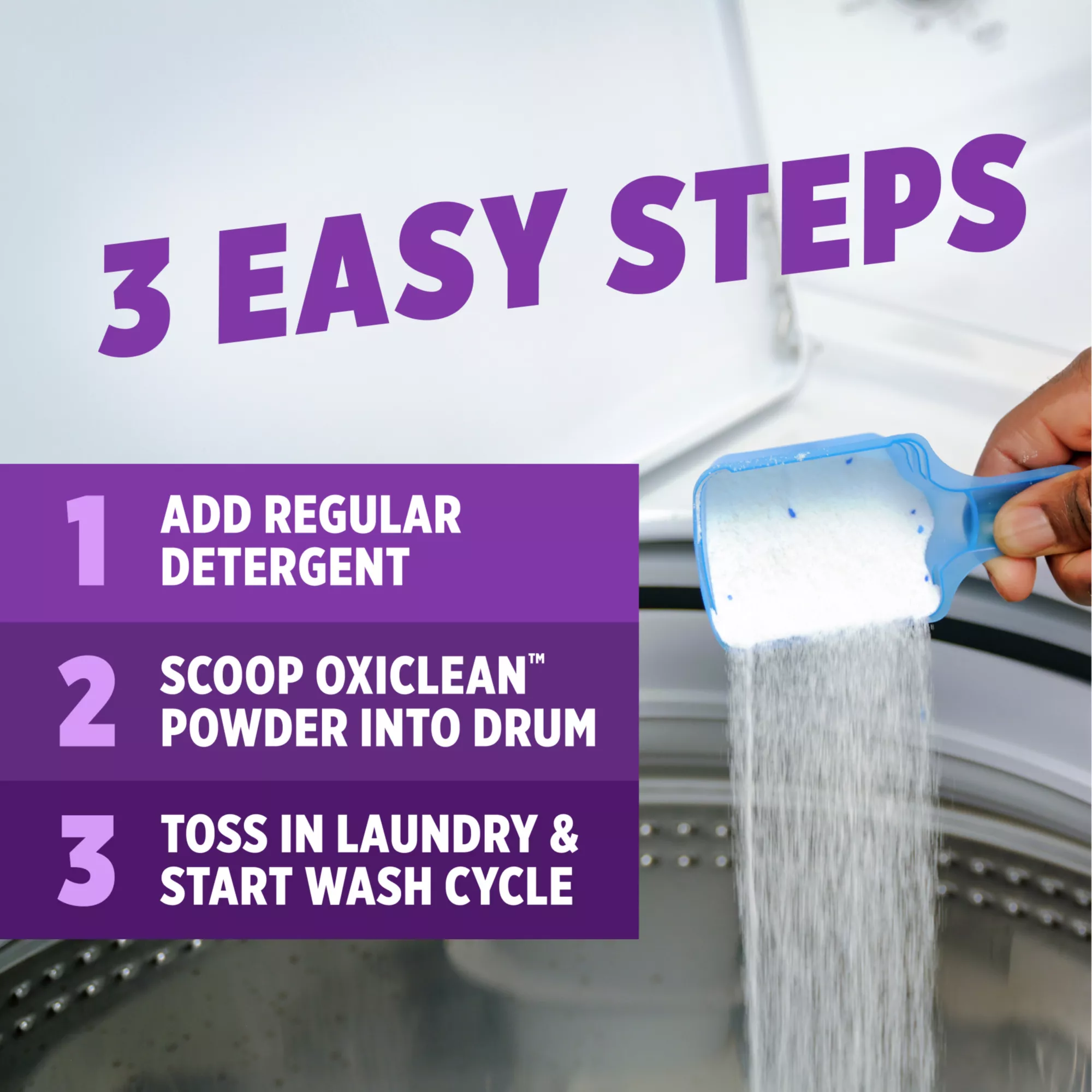 3 EASY STEPS

1 ADD REGULAR DETERGENT

2 SCOOP OXICLEAN™ POWDER INTO DRUM

3 TOSS IN LAUNDRY & START WASH CYCLE